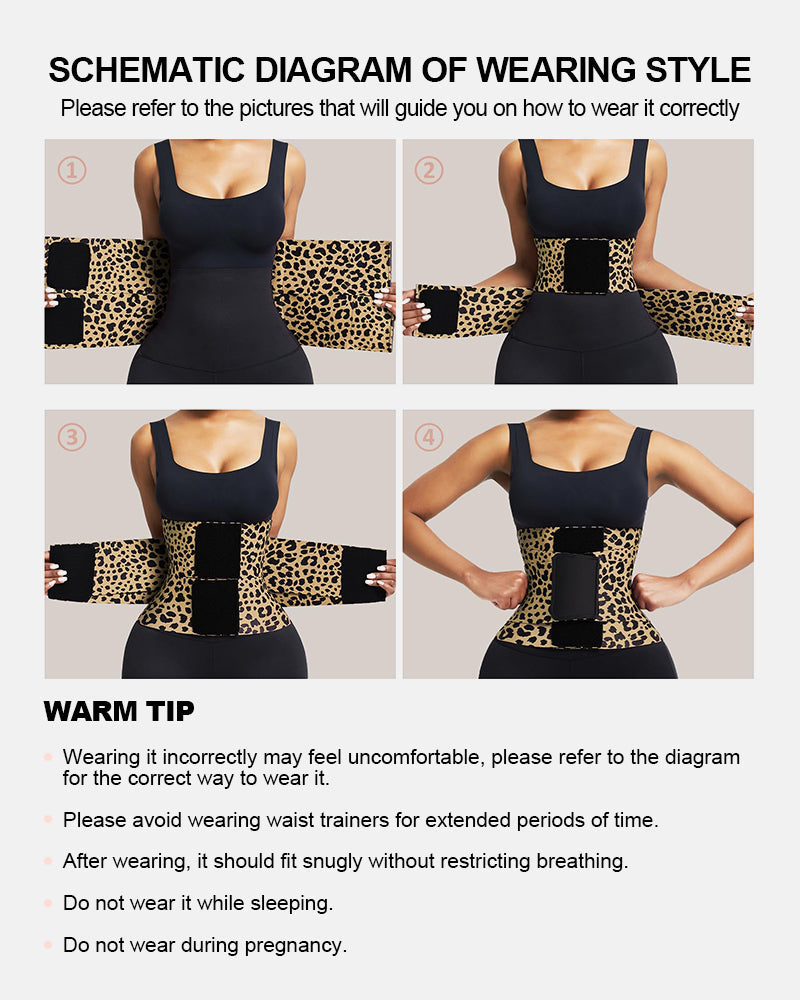 SCHEMATIC DIAGRAM OF WEARING STYLE
Please refer to the pictures that will guide you on how to wear it correctly

①

②

③

④

WARM TIP

• Wearing it incorrectly may feel uncomfortable, please refer to the diagram for the correct way to wear it.

• Please avoid wearing waist trainers for extended periods of time.

• After wearing, it should fit snugly without restricting breathing.

• Do not wear it while sleeping.

• Do not wear during pregnancy.