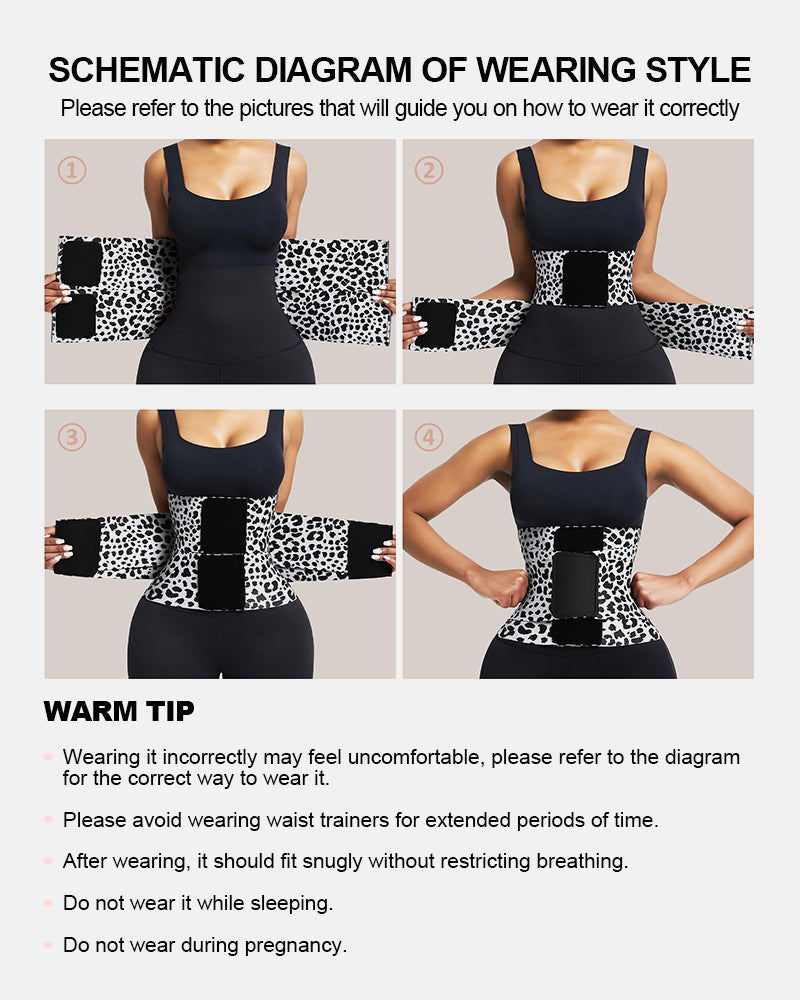 SCHEMATIC DIAGRAM OF WEARING STYLE

Please refer to the pictures that will guide you on how to wear it correctly

①

②

③

④

WARM TIP

• Wearing it incorrectly may feel uncomfortable, please refer to the diagram for the correct way to wear it.

• Please avoid wearing waist trainers for extended periods of time.

• After wearing, it should fit snugly without restricting breathing.

• Do not wear it while sleeping.

• Do not wear during pregnancy.