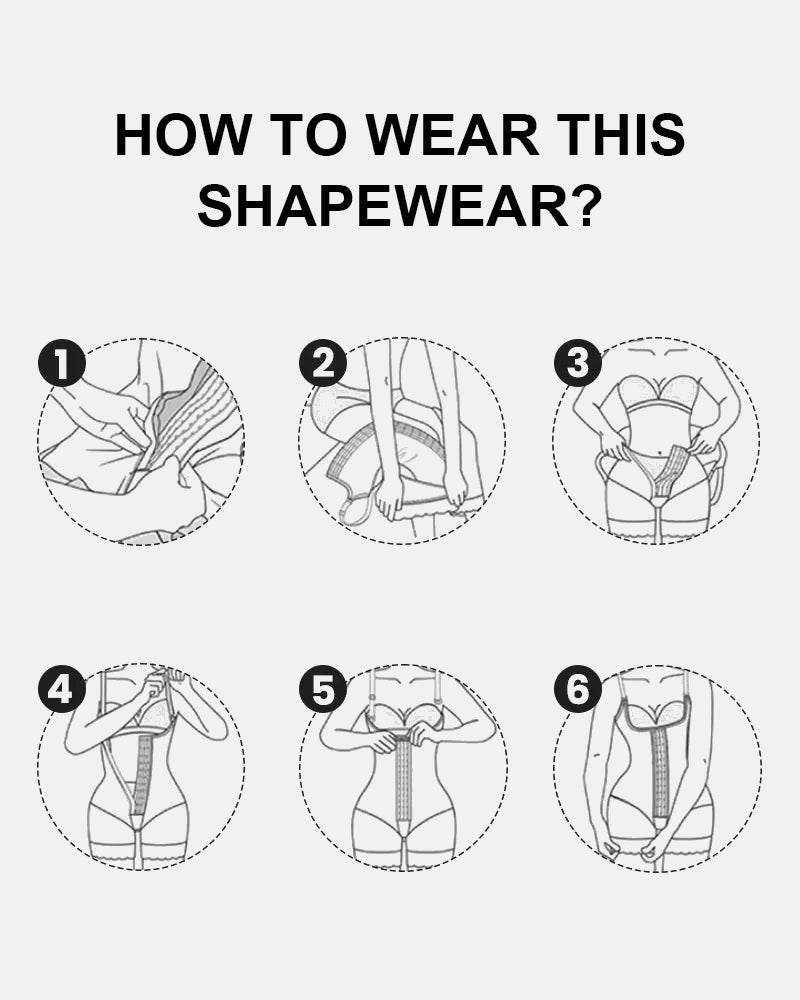 HOW TO WEAR THIS SHAPEWEAR?

1

2

3

4

5

6